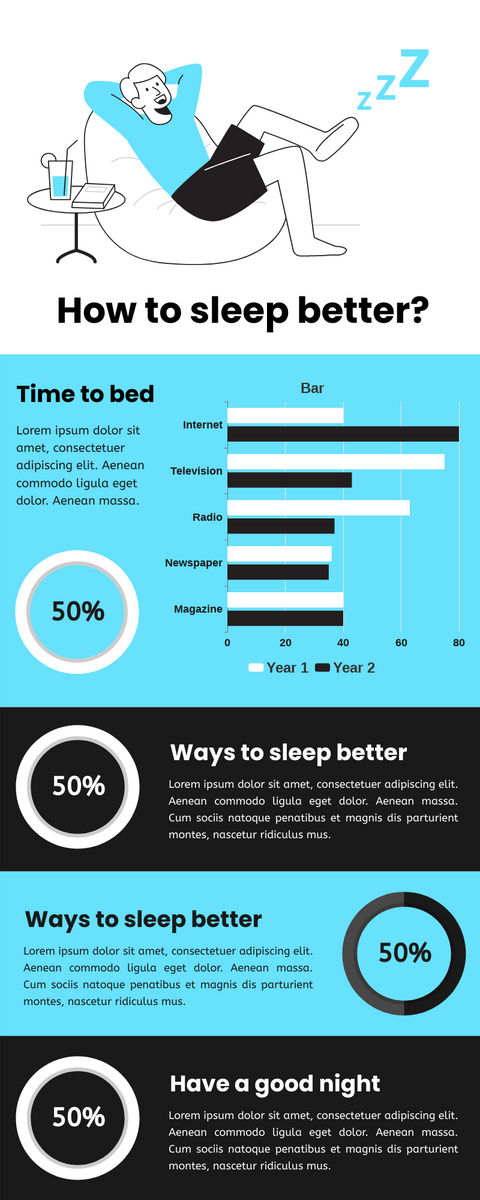 zzZ

How to sleep better?

Time to bed

Lorem ipsum dolor sit amet, consectetuer adipiscing elit. Aenean commodo ligula eget dolor. Aenean massa.

50%

Bar

Internet
Television
Radio
Newspaper
Magazine

0 20 40 60 80

Year 1 Year 2

50%

Ways to sleep better

Lorem ipsum dolor sit amet, consectetuer adipiscing elit. Aenean commodo ligula eget dolor. Aenean massa. Cum sociis natoque penatibus et magnis dis parturient montes, nascetur ridiculus mus.

Ways to sleep better

Lorem ipsum dolor sit amet, consectetuer adipiscing elit. Aenean commodo ligula eget dolor. Aenean massa. Cum sociis natoque penatibus et magnis dis parturient montes, nascetur ridiculus mus.

50%

50%

Have a good night

Lorem ipsum dolor sit amet, consectetuer adipiscing elit. Aenean commodo ligula eget dolor. Aenean massa. Cum sociis natoque penatibus et magnis dis parturient montes, nascetur ridiculus mus.